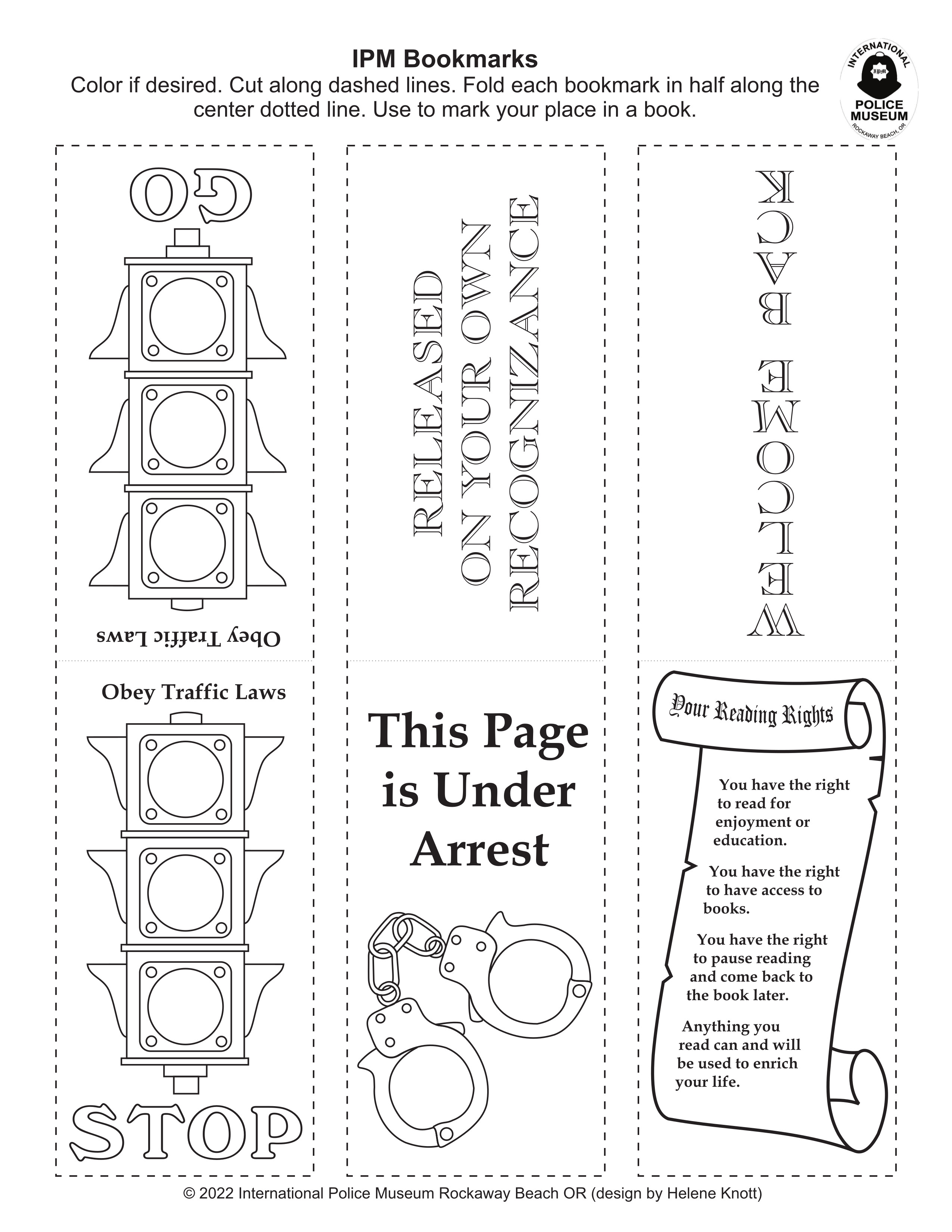 IPM Bookmarks
Color if desired. Cut along dashed lines. Fold each bookmark in half along the center dotted line. Use to mark your place in a book.

INTERNATIONAL
IPM
POLICE MUSEUM
ROCKAWAY BEACH, OR

GO

Obey Traffic Laws

Obey Traffic Laws

STOP

RELEASED
ON YOUR OWN
RECOGNIZANCE

This Page is Under Arrest

WELCOME BACK

Your Reading Rights

You have the right to read for enjoyment or education.

You have the right to have access to books.

You have the right to pause reading and come back to the book later.

Anything you read can and will be used to enrich your life.

© 2022 International Police Museum Rockaway Beach OR (design by Helene Knott)